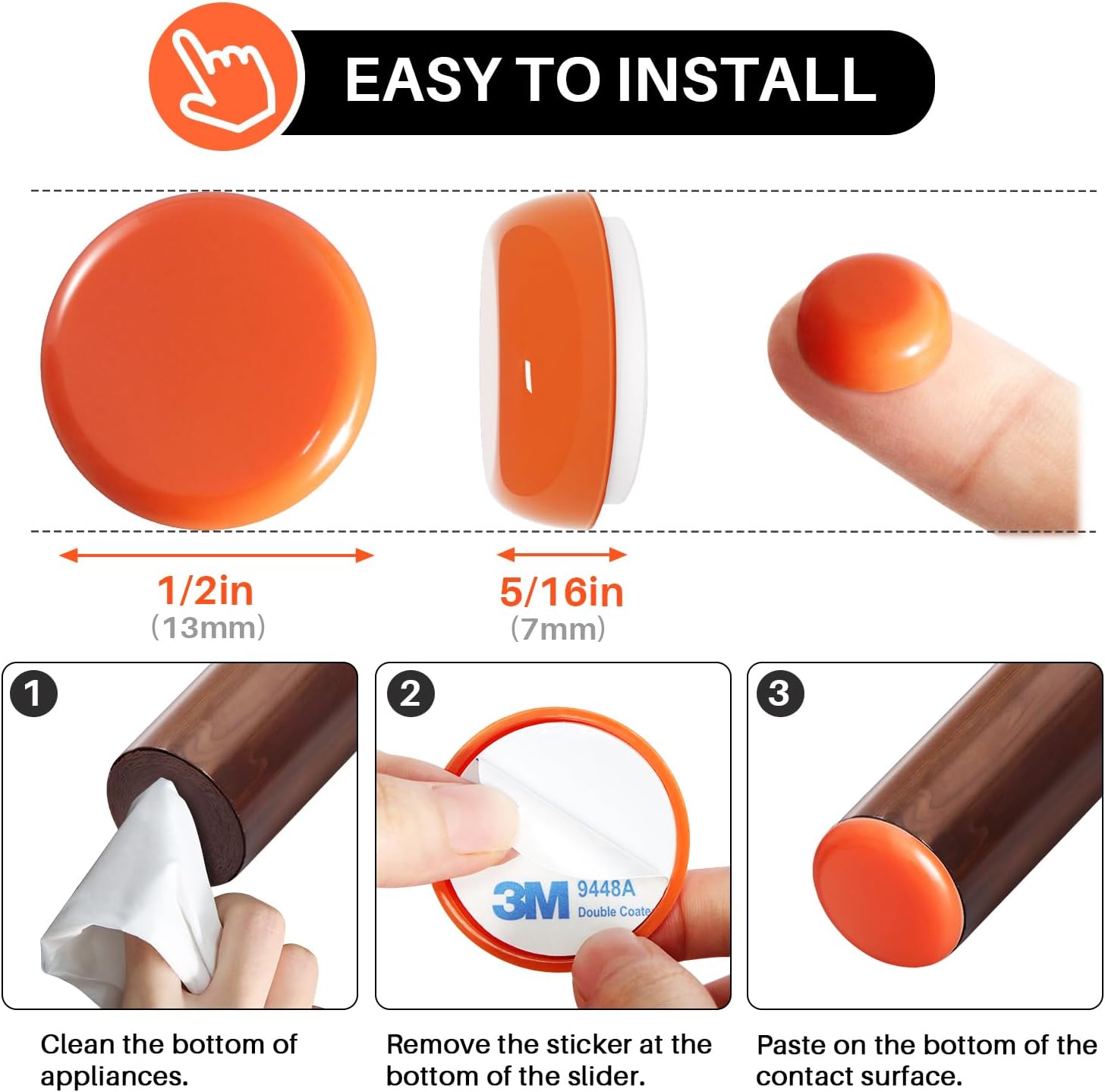 EASY TO INSTALL

1/2in
(13mm)

5/16in
(7mm)

1

2

3M 9448A Double Coate

3

Clean the bottom of appliances.

Remove the sticker at the bottom of the slider.

Paste on the bottom of the contact surface.