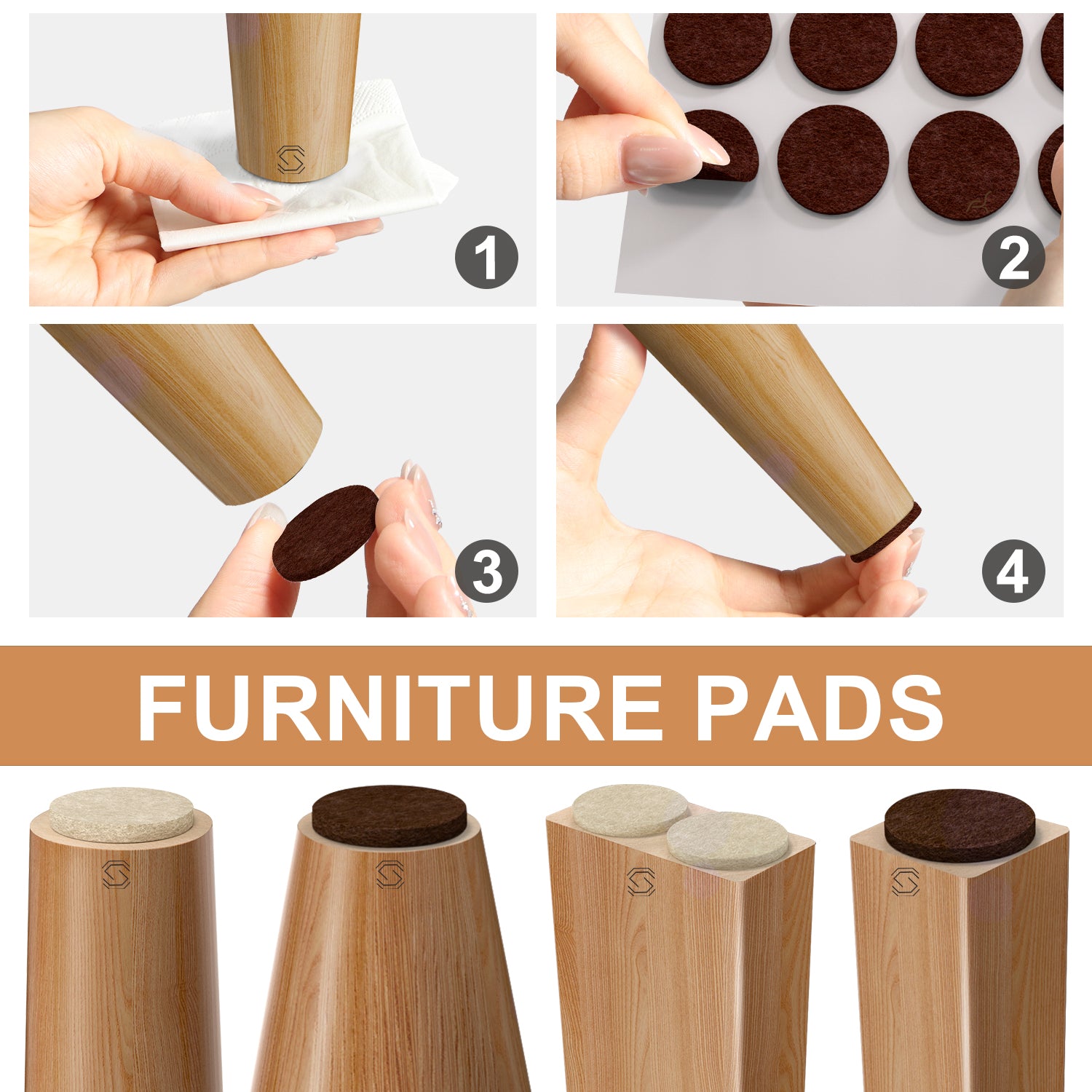 1

2

3

4

FURNITURE PADS