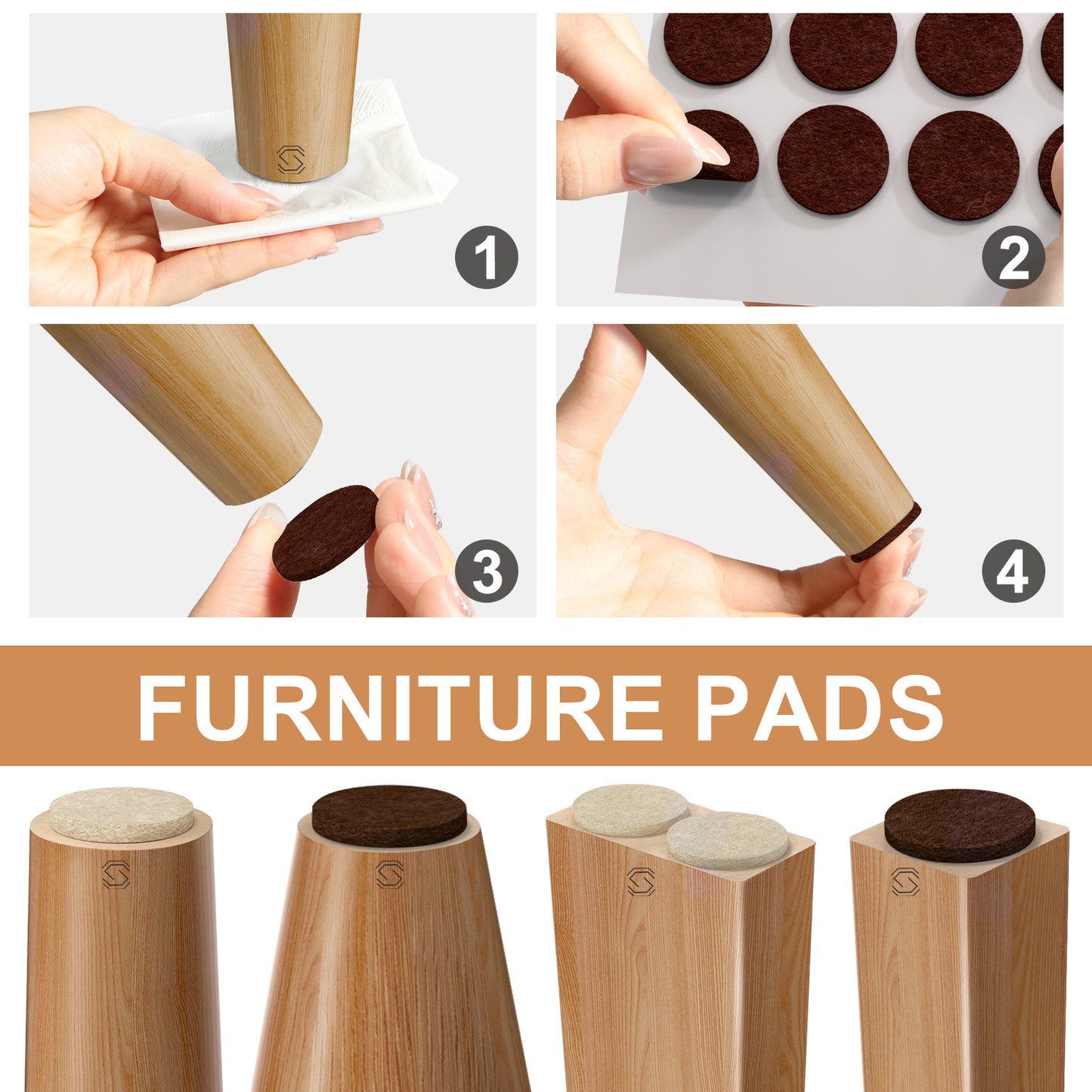 1

2

3

4

FURNITURE PADS